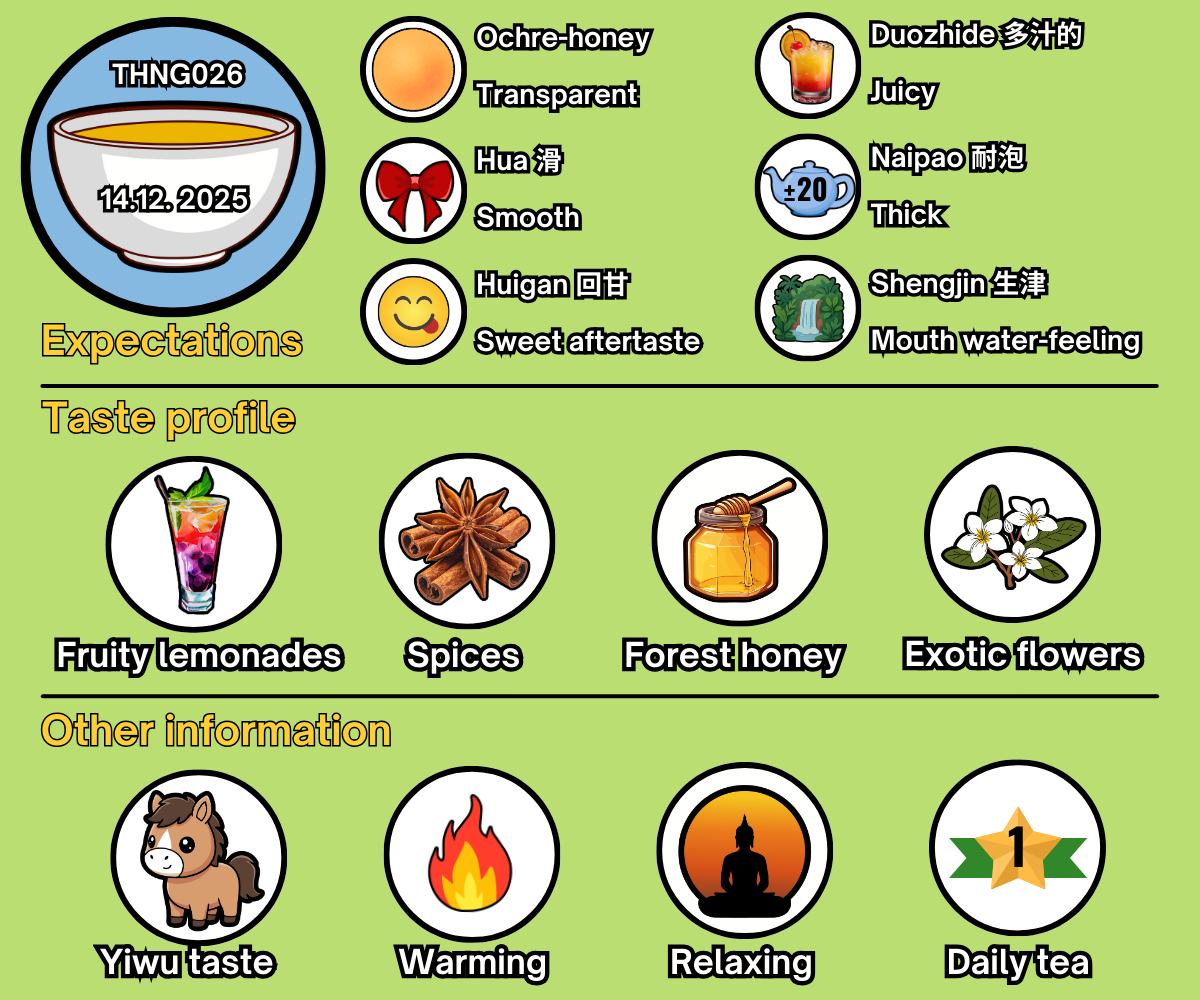 THNG026

14.12. 2025

Expectations

Ochre-honey
Transparent

Hua 滑
Smooth

Huigan 回甘
Sweet aftertaste

Duozhide 多汁的
Juicy

±20
Naipao 耐泡
Thick

Shengjin 生津
Mouth water-feeling

Taste profile

Fruity lemonades

Spices

Forest honey

Exotic flowers

Other information

Yiwu taste

Warming

Relaxing

1
Daily tea